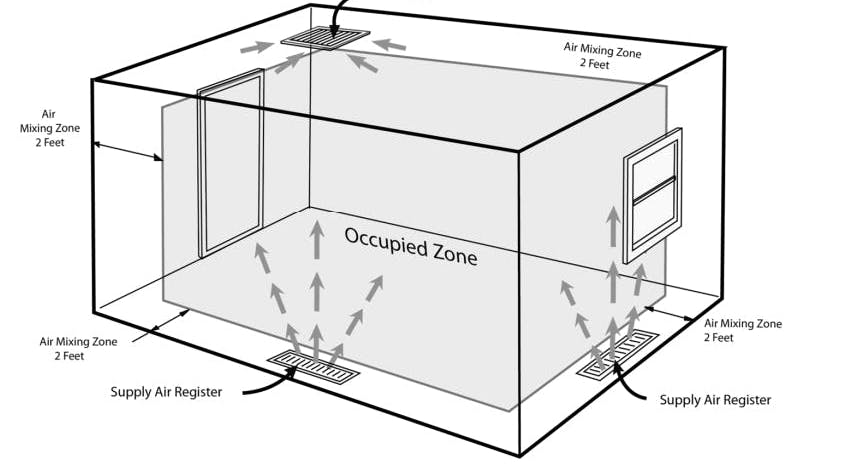 Air Mixing Zone
2 Feet

Air
Mixing Zone
2 Feet

Occupied Zone

Air Mixing Zone
2 Feet

Air Mixing Zone
2 Feet

Supply Air Register

Supply Air Register