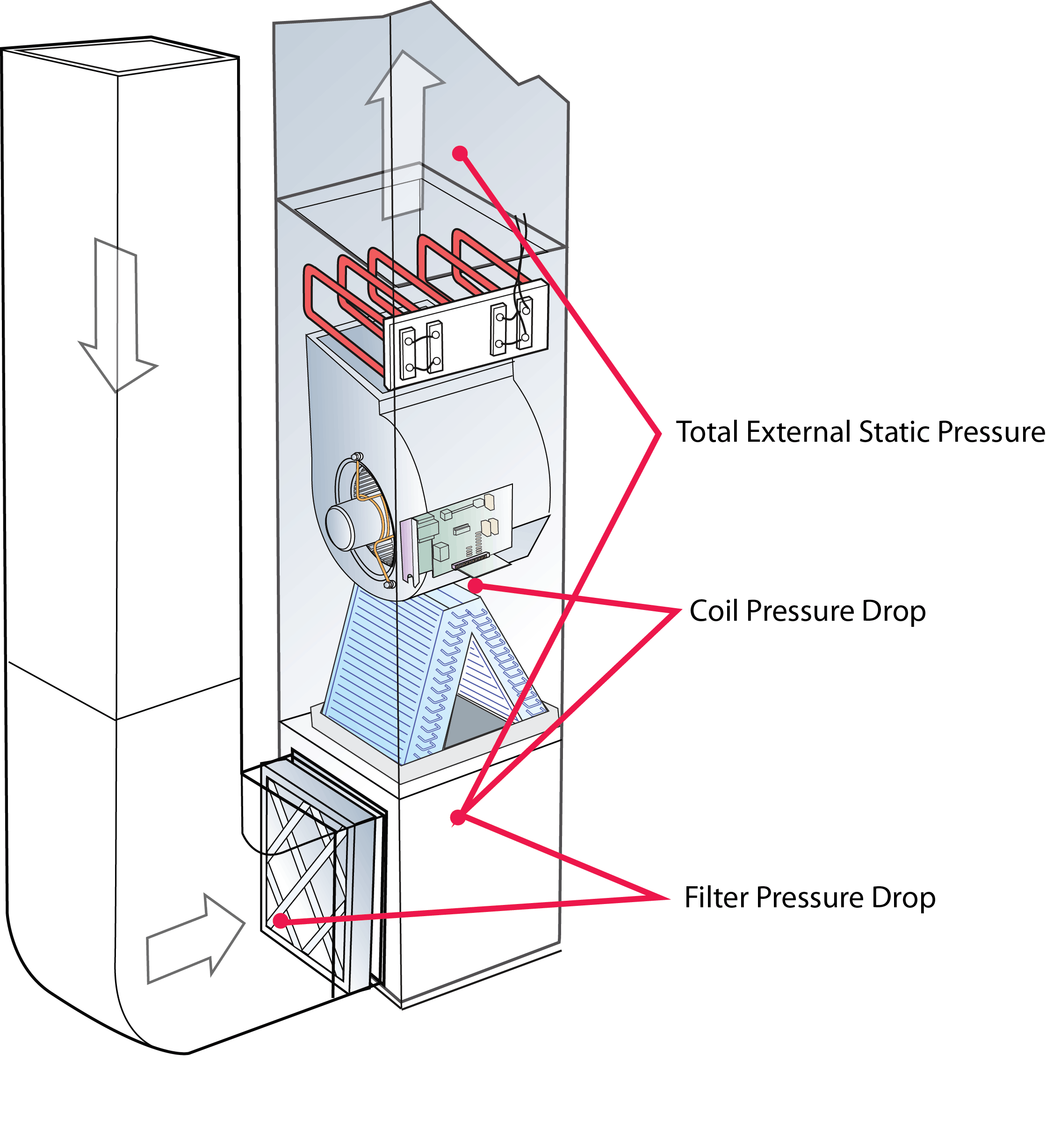 Total External Static Pressure

Coil Pressure Drop

Filter Pressure Drop